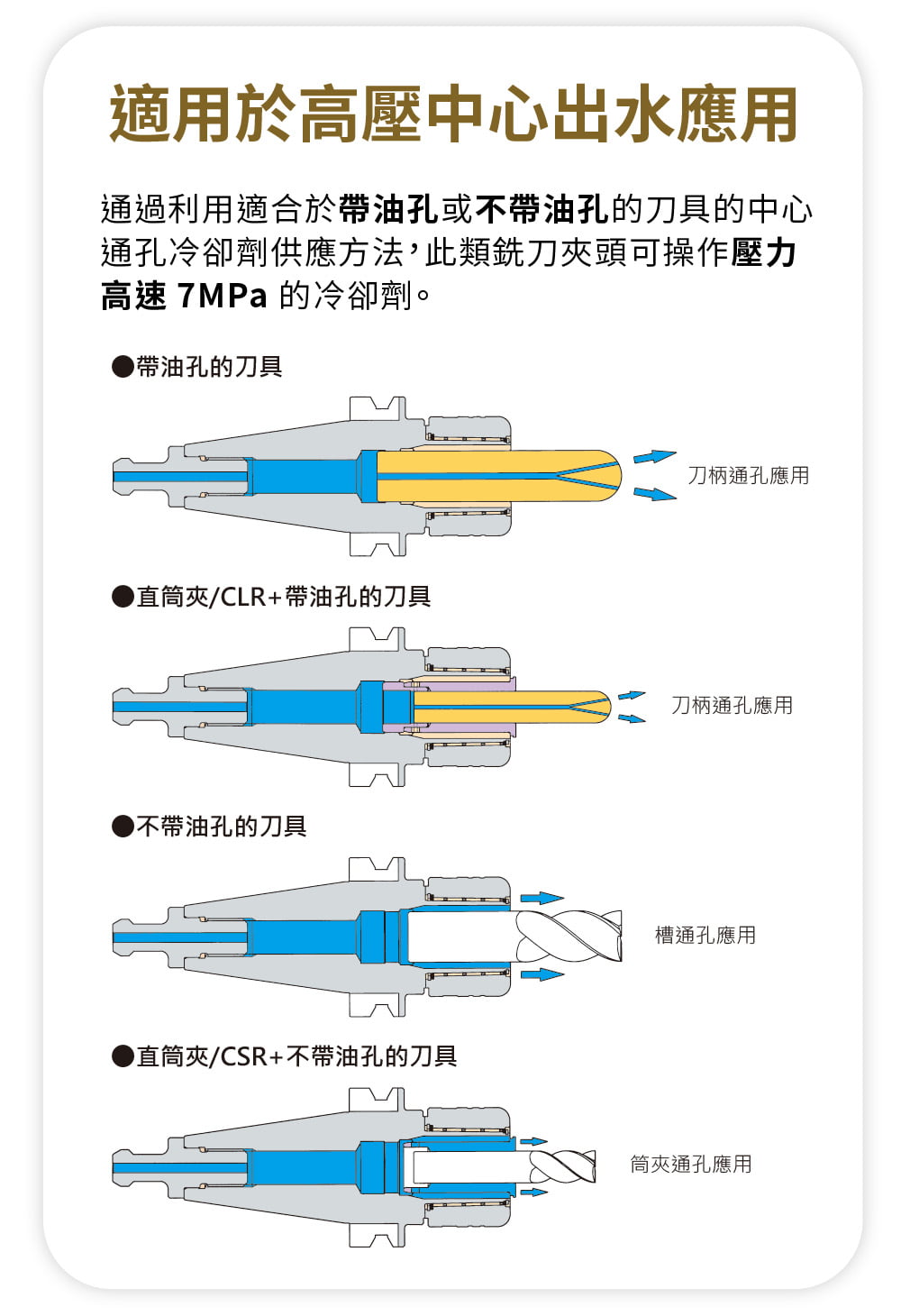 適用於高壓中心出水應用

通過利用適合於帶油孔或不帶油孔的刀具的中心通孔冷卻劑供應方法，此類銑刀夾頭可操作壓力高速 7MPa 的冷卻劑。

●帶油孔的刀具

刀柄通孔應用

●直筒夾/CLR+帶油孔的刀具

刀柄通孔應用

●不帶油孔的刀具

槽通孔應用

●直筒夾/CSR+不帶油孔的刀具

筒夾通孔應用