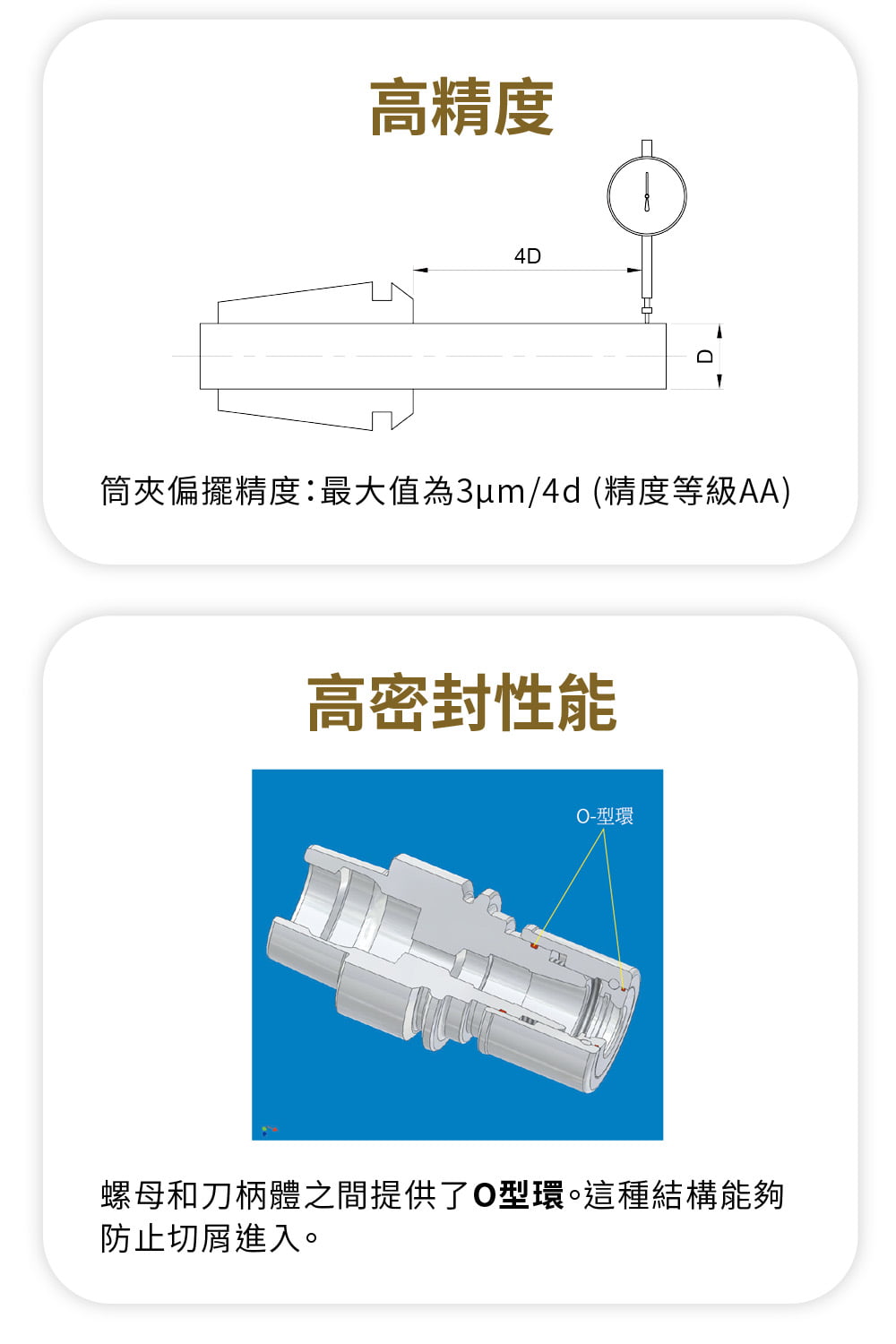 高精度

4D

D

筒夾偏擺精度：最大值為3μm/4d (精度等級AA)

高密封性能

O-型環

螺母和刀柄體之間提供了O型環。這種結構能夠防止切屑進入。